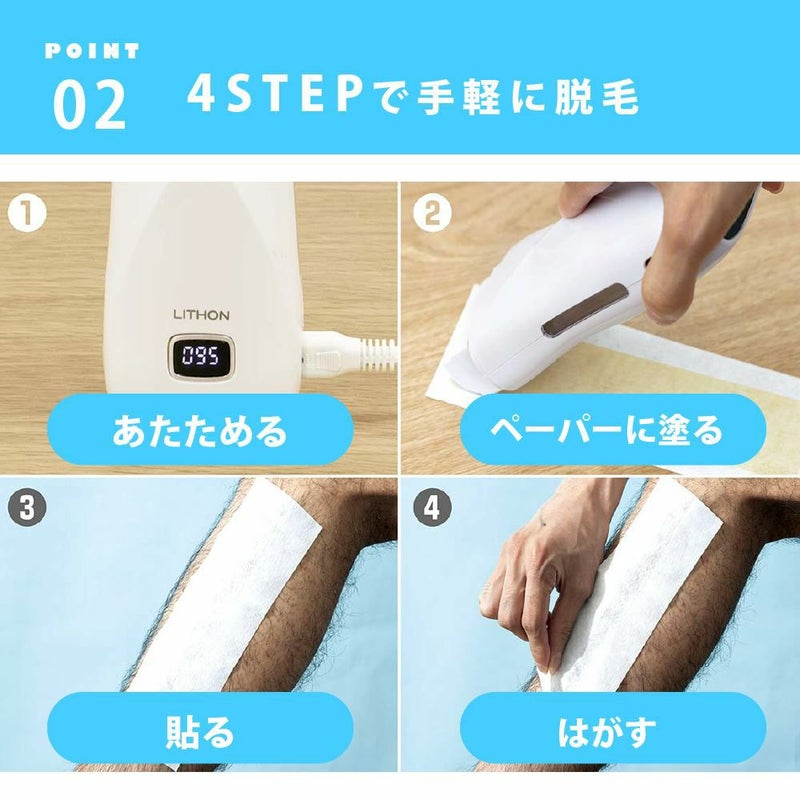 POINT
02 4STEPで手軽に脱毛

1
LITHON
095
あたためる

2
ペーパーに塗る

3
貼る

4
はがす