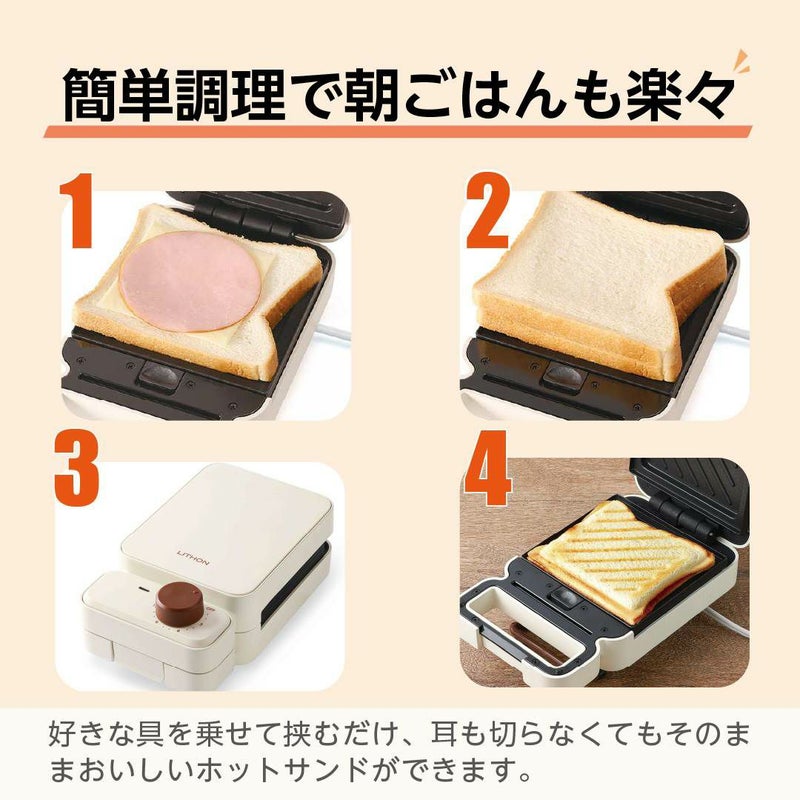 簡単調理で朝ごはんも楽々

1

2

3

LITHON

4

好きな具を乗せて挟むだけ、耳も切らなくてもそのままおいしいホットサンドができます。